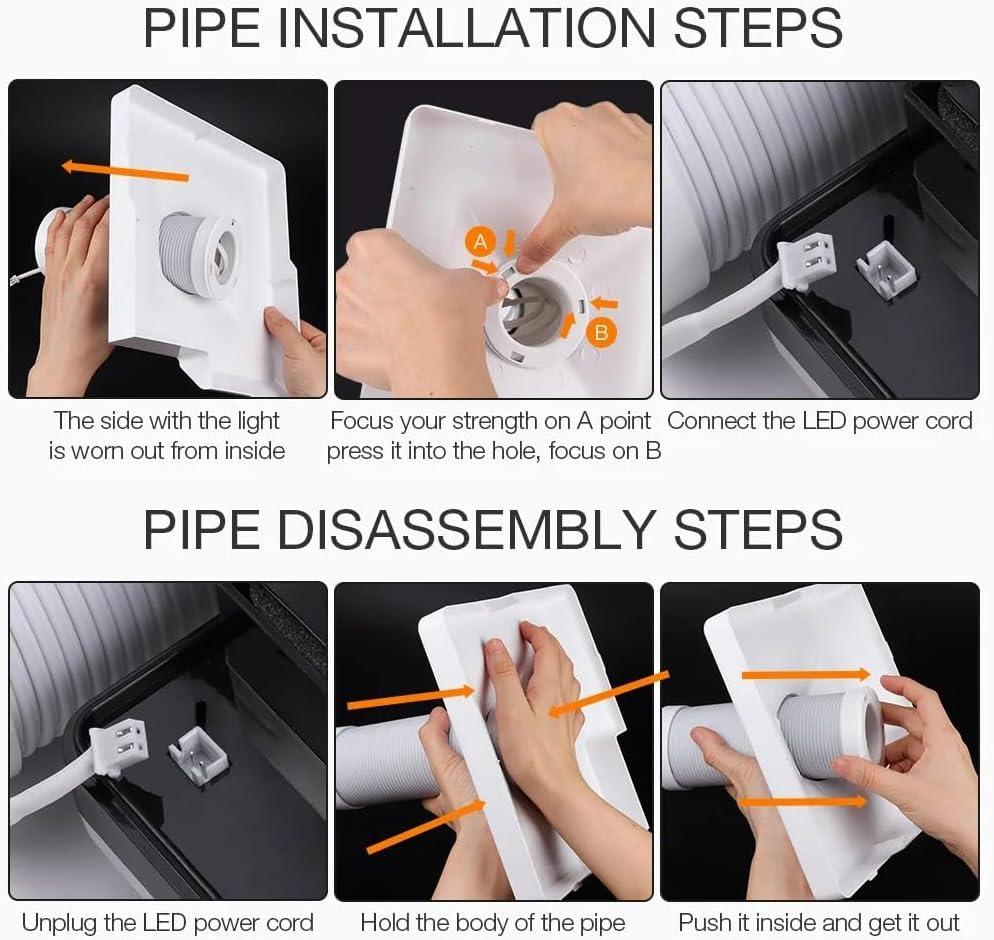 PIPE INSTALLATION STEPS

A

B

The side with the light is worn out from inside

Focus your strength on A point press it into the hole, focus on B

Connect the LED power cord

PIPE DISASSEMBLY STEPS

Unplug the LED power cord

Hold the body of the pipe

Push it inside and get it out