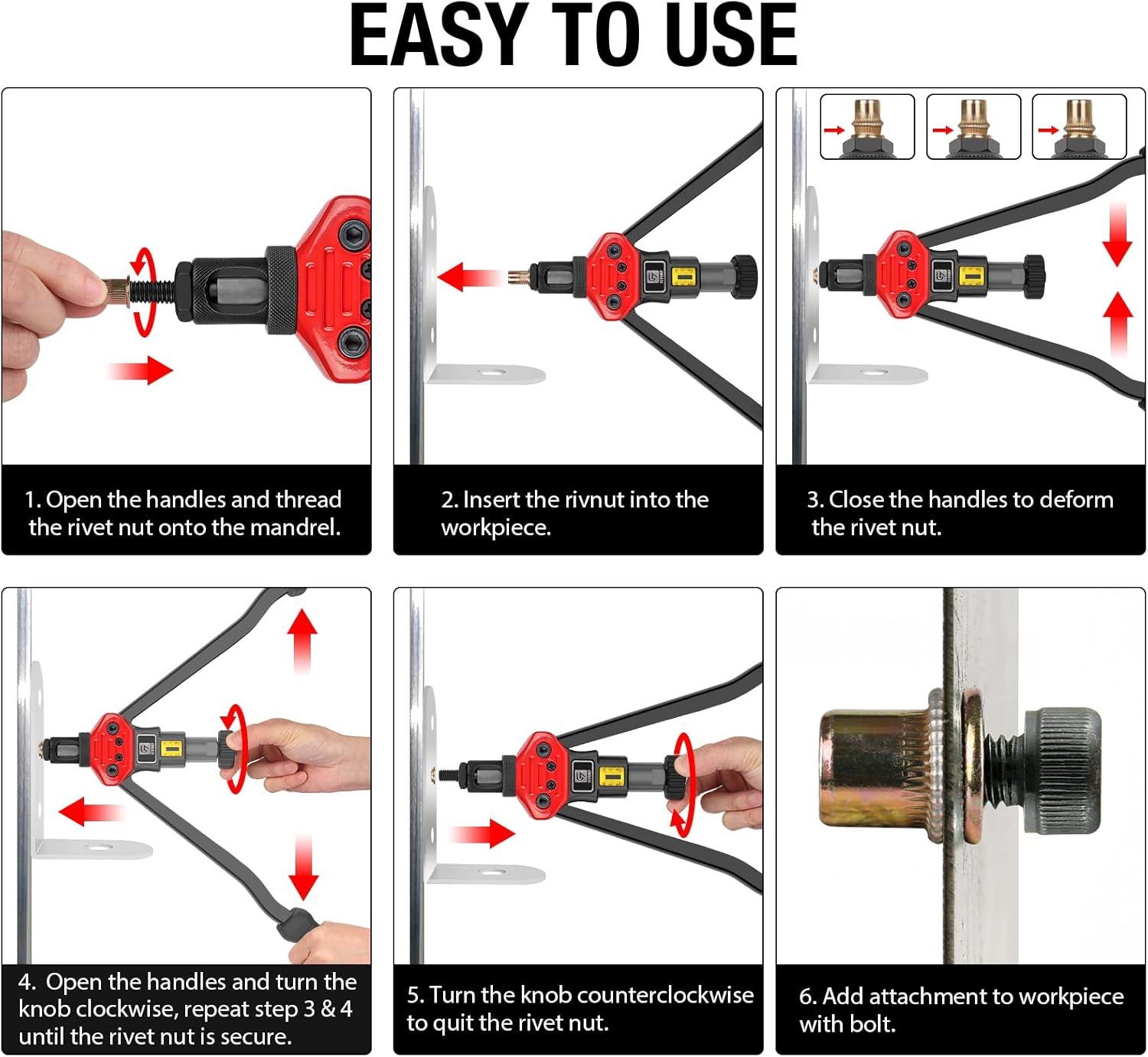 EASY TO USE

1. Open the handles and thread the rivet nut onto the mandrel.

2. Insert the rivnut into the workpiece.

3. Close the handles to deform the rivet nut.

4. Open the handles and turn the knob clockwise, repeat step 3 & 4 until the rivet nut is secure.

5. Turn the knob counterclockwise to quit the rivet nut.

6. Add attachment to workpiece with bolt.