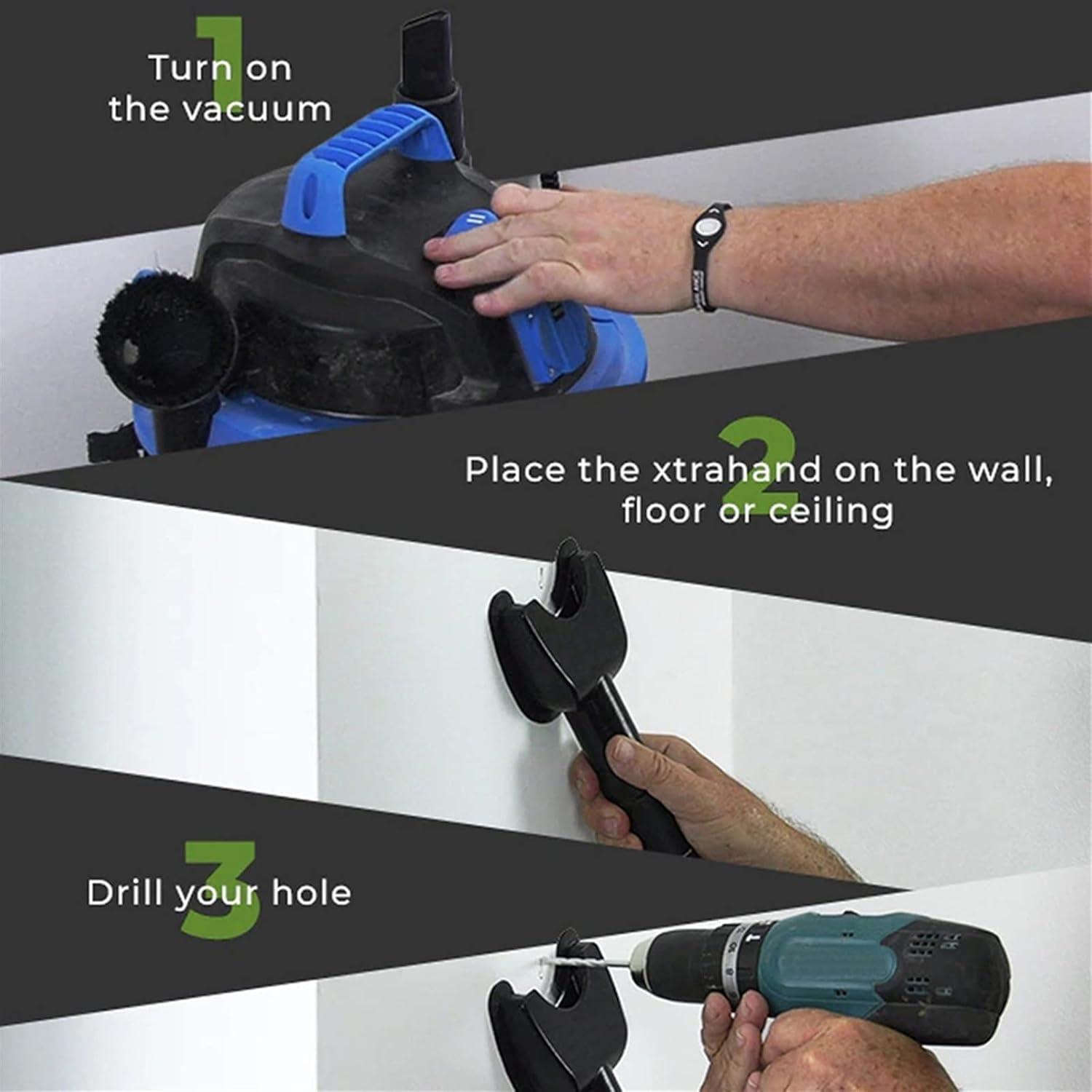 1
Turn on the vacuum

2
Place the xtrahand on the wall, floor or ceiling

3
Drill your hole