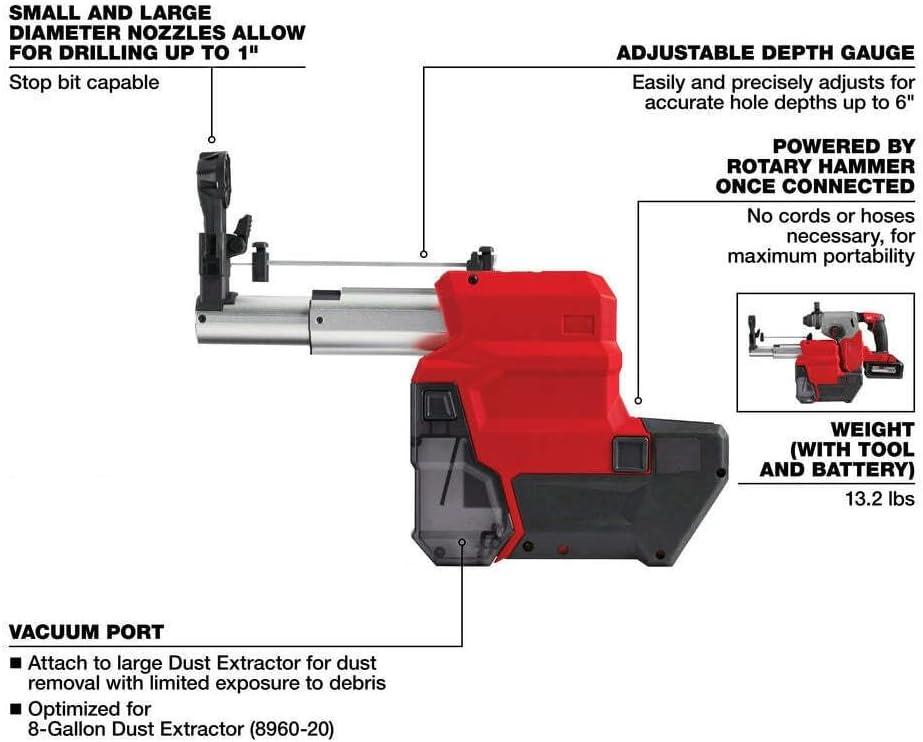 SMALL AND LARGE DIAMETER NOZZLES ALLOW FOR DRILLING UP TO 1"

Stop bit capable

ADJUSTABLE DEPTH GAUGE

Easily and precisely adjusts for accurate hole depths up to 6"

POWERED BY ROTARY HAMMER ONCE CONNECTED

No cords or hoses necessary, for maximum portability

WEIGHT (WITH TOOL AND BATTERY)

13.2 lbs

VACUUM PORT

■ Attach to large Dust Extractor for dust removal with limited exposure to debris

■ Optimized for 8-Gallon Dust Extractor (8960-20)