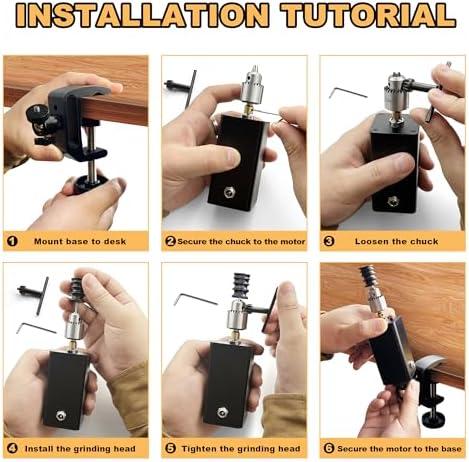 INSTALLATION TUTORIAL

1 Mount base to desk

2 Secure the chuck to the motor

3 Loosen the chuck

4 Install the grinding head

5 Tighten the grinding head

6 Secure the motor to the base