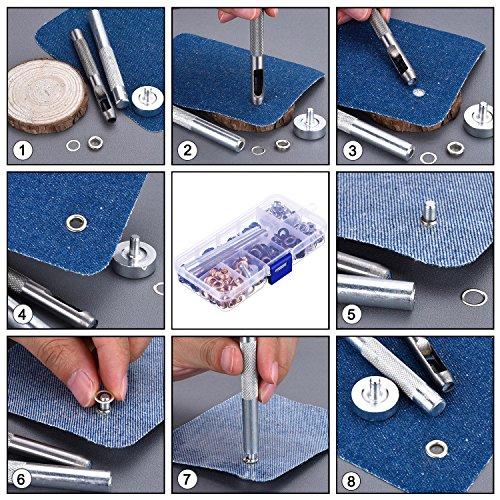 1
2
3
4
5
6
7
8