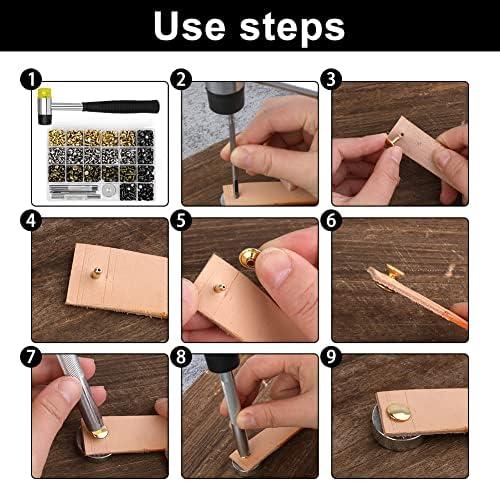 Use steps

1

2

3

4

5

6

7

8

9